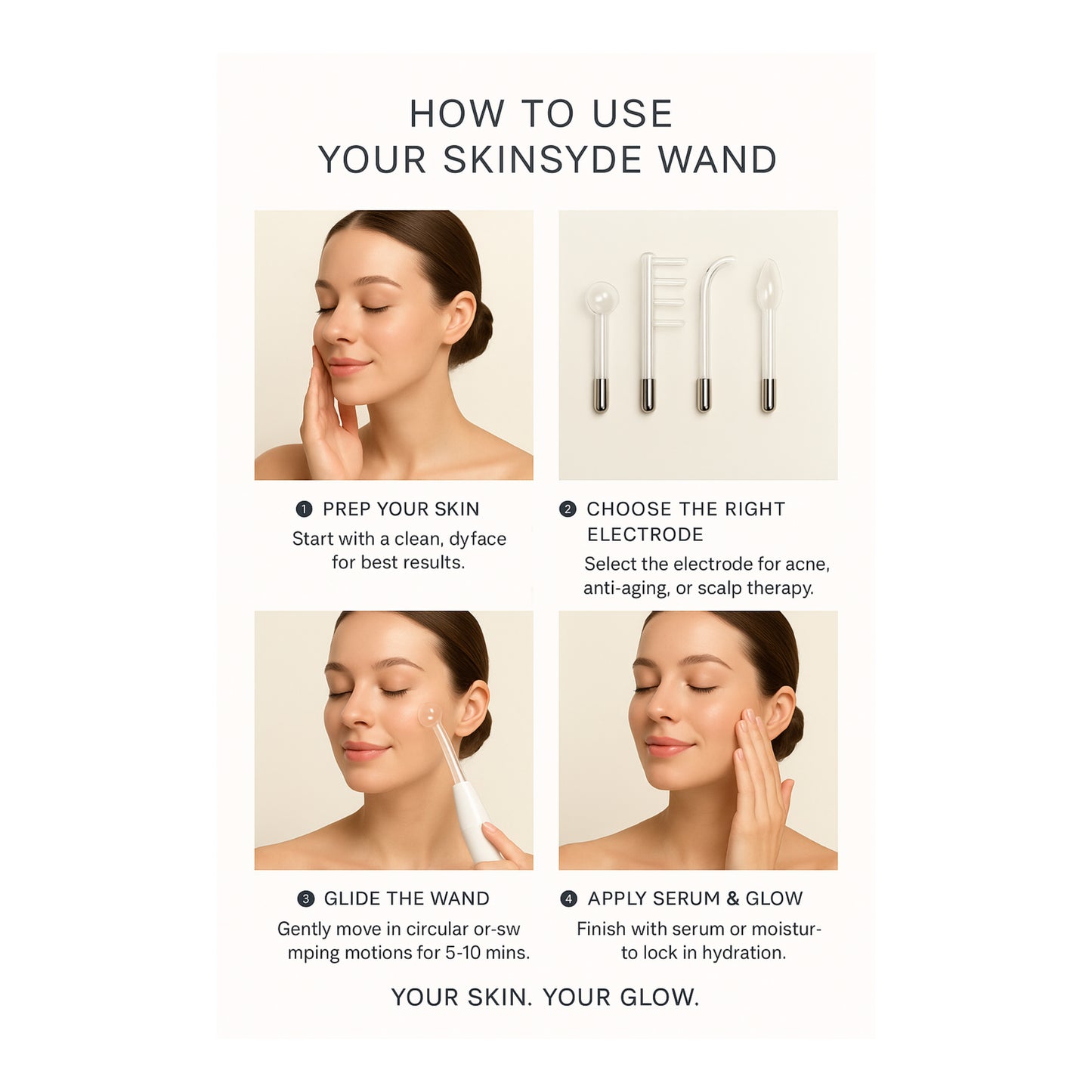 HOW TO USE
YOUR SKINSYDE WAND

1 PREP YOUR SKIN
Start with a clean, dyface for best results.

2 CHOOSE THE RIGHT ELECTRODE
Select the electrode for acne, anti-aging, or scalp therapy.

3 GLIDE THE WAND
Gently move in circular or-sw mping motions for 5-10 mins.

4 APPLY SERUM & GLOW
Finish with serum or moistur- to lock in hydration.

YOUR SKIN. YOUR GLOW.